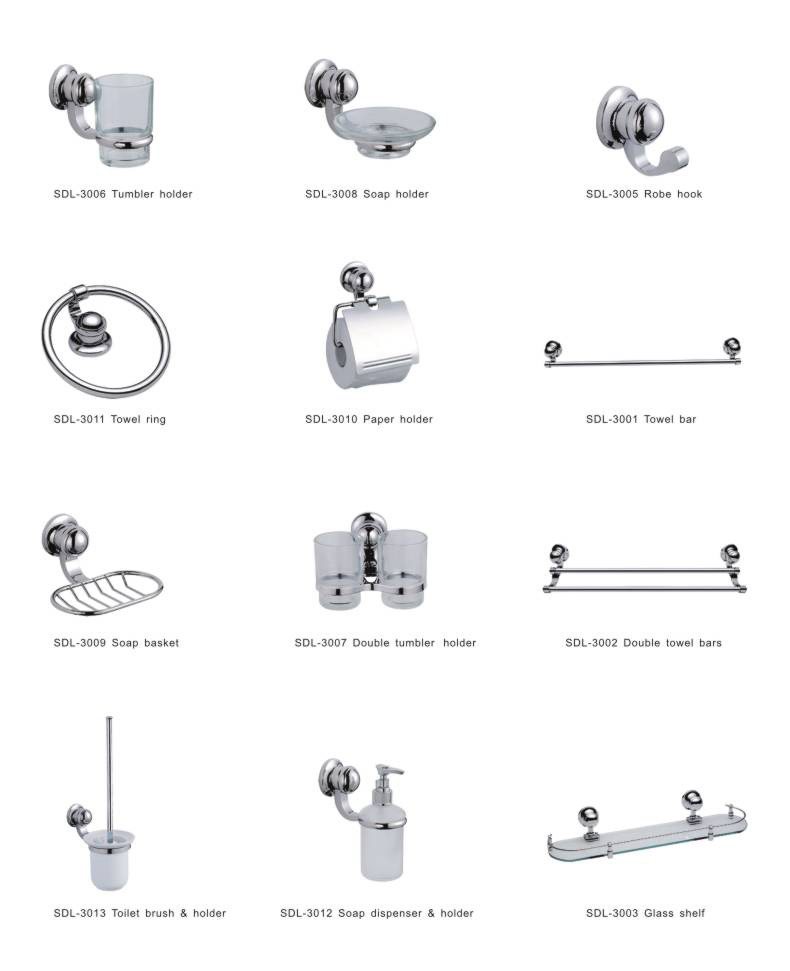 SDL-3006 Tumbler holder

SDL-3008 Soap holder

SDL-3005 Robe hook

SDL-3011 Towel ring

SDL-3010 Paper holder

SDL-3001 Towel bar

SDL-3009 Soap basket

SDL-3007 Double tumbler holder

SDL-3002 Double towel bars

SDL-3013 Toilet brush & holder

SDL-3012 Soap dispenser & holder

SDL-3003 Glass shelf